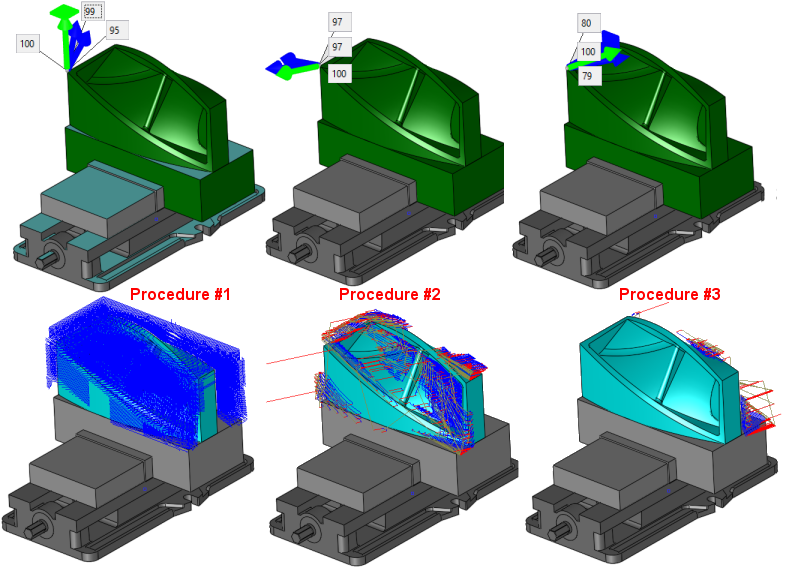 99
95
100
97
97
100
80
100
79
Procedure #1
Procedure #2
Procedure #3