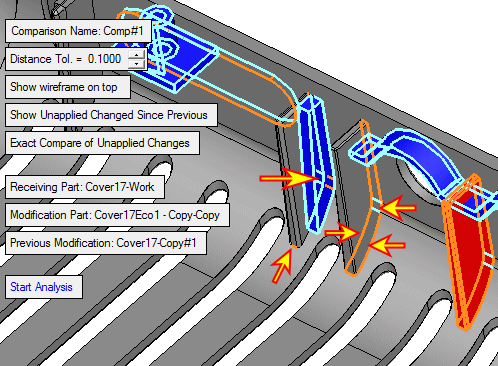 Comparison Name: Comp#1

Distance Tol. = 0.1000

Show wireframe on top

Show Unapplied Changed Since Previous

Exact Compare of Unapplied Changes

Receiving Part: Cover17-Work

Modification Part: Cover17Eco1 - Copy-Copy

Previous Modification: Cover17-Copy#1

Start Analysis