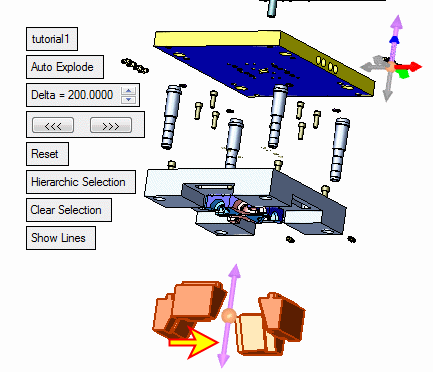 tutorial1

Auto Explode

Delta = 200.0000

<<<

>>>

Reset

Hierarchic Selection

Clear Selection

Show Lines