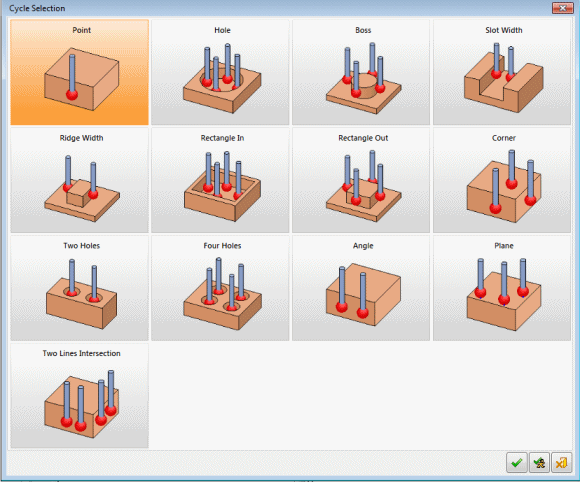 Cycle Selection

Point

Hole

Boss

Slot Width

Ridge Width

Rectangle In

Rectangle Out

Corner

Two Holes

Four Holes

Angle

Plane

Two Lines Intersection