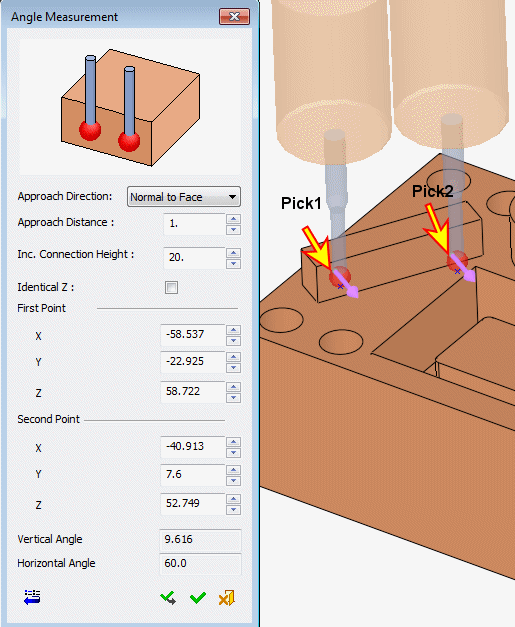 Angle Measurement

Approach Direction: Normal to Face

Approach Distance : 1.

Inc. Connection Height : 20.

Identical Z :

First Point

X -58.537

Y -22.925

Z 58.722

Second Point

X -40.913

Y 7.6

Z 52.749

Vertical Angle 9.616

Horizontal Angle 60.0

Pick1

Pick2