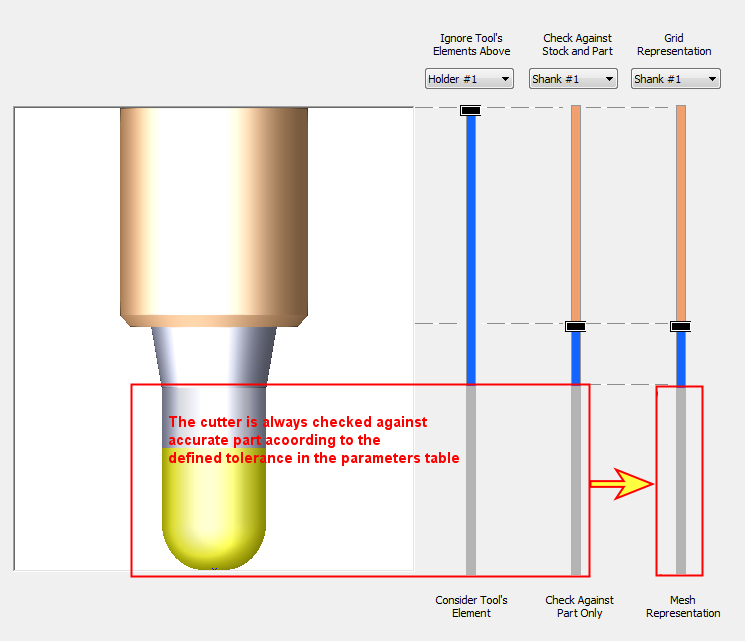 Ignore Tool's Elements Above

Check Against Stock and Part

Grid Representation

Holder #1

Shank #1

Shank #1

The cutter is always checked against accurate part acoording to the defined tolerance in the parameters table

Consider Tool's Element

Check Against Part Only

Mesh Representation