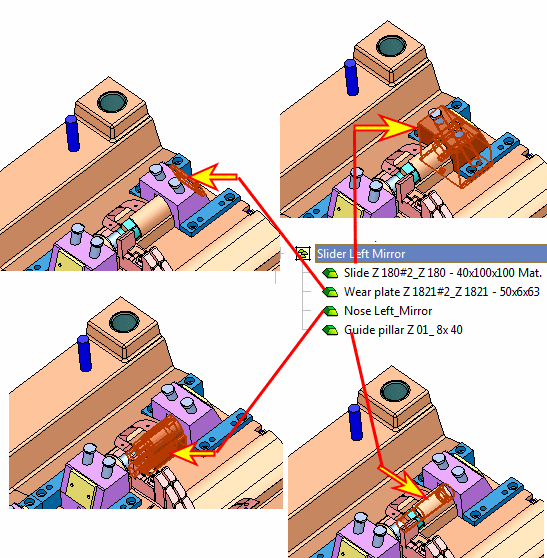 Slider Left Mirror
Slide Z 180#2_Z 180 - 40x100x100 Mat.
Wear plate Z 1821#2_Z 1821 - 50x6x63
Nose Left_Mirror
Guide pillar Z 01_ 8x 40